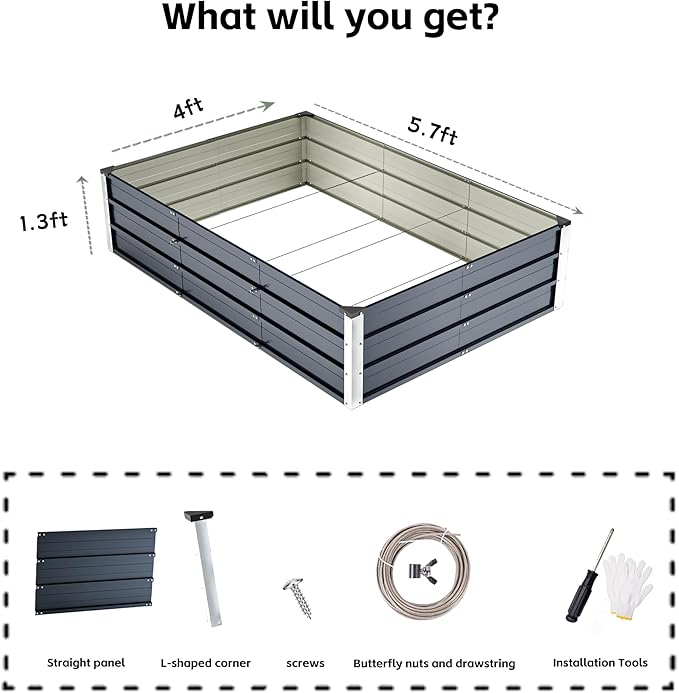 What will you get?

4ft

5.7ft

1.3ft

Straight panel

L-shaped corner

screws

Butterfly nuts and drawstring

Installation Tools