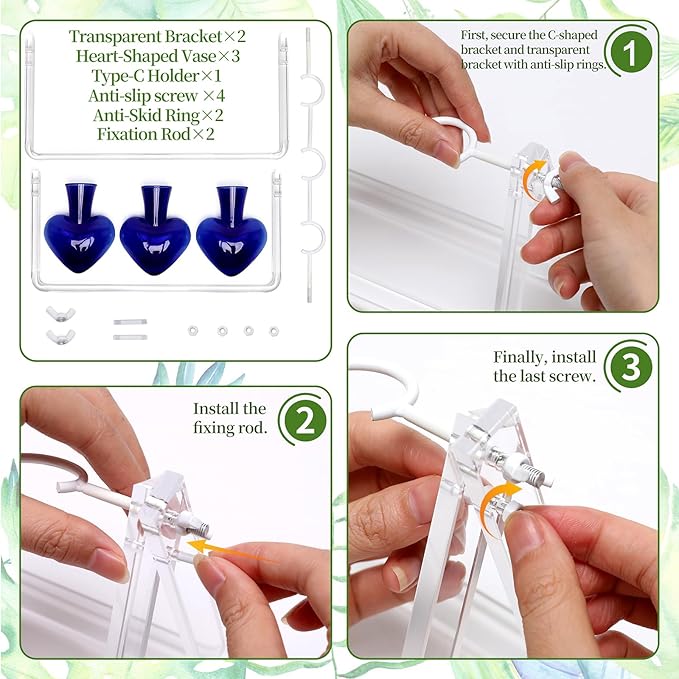 Transparent Bracket×2
Heart-Shaped Vase×3
Type-C Holder×1
Anti-slip screw ×4
Anti-Skid Ring×2
Fixation Rod×2

First, secure the C-shaped bracket and transparent bracket with anti-slip rings.

1

Install the fixing rod.

2

Finally, install the last screw.

3