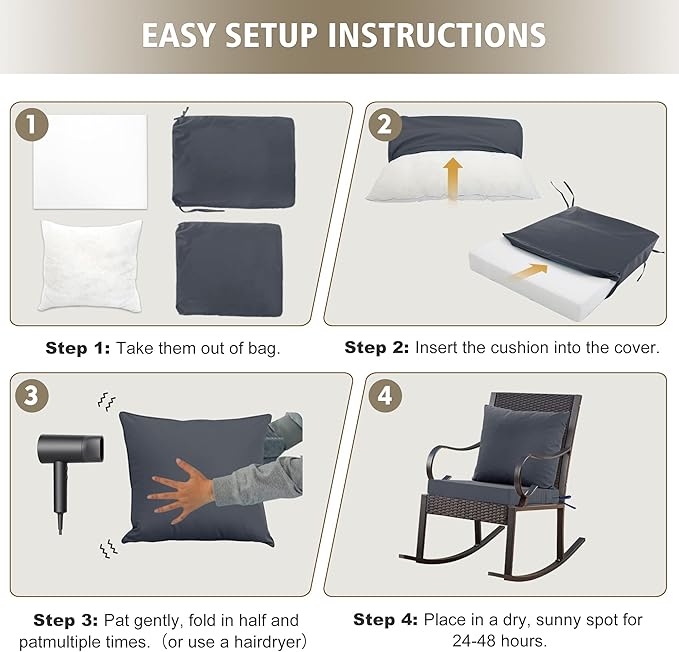 EASY SETUP INSTRUCTIONS

1

2

Step 1: Take them out of bag.

Step 2: Insert the cushion into the cover.

3

4

Step 3: Pat gently, fold in half and patmultiple times.（or use a hairdryer）

Step 4: Place in a dry, sunny spot for 24-48 hours.