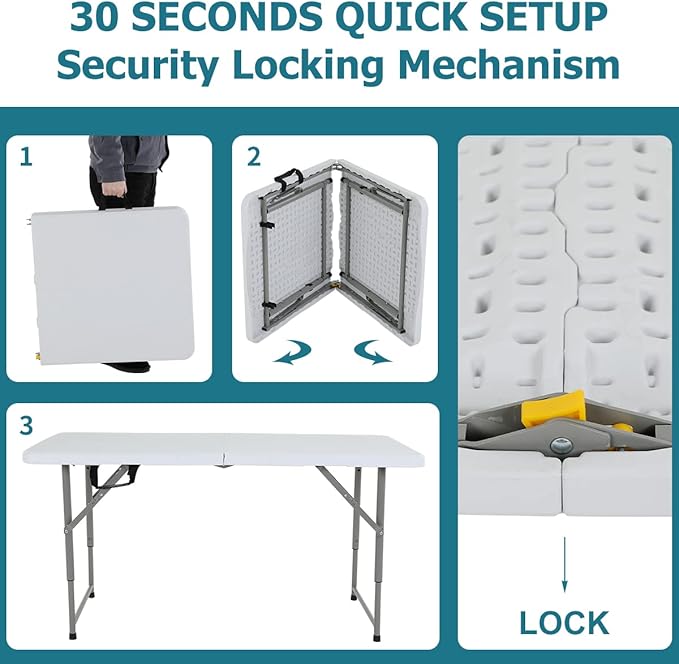 30 SECONDS QUICK SETUP
Security Locking Mechanism

1

2

3

LOCK