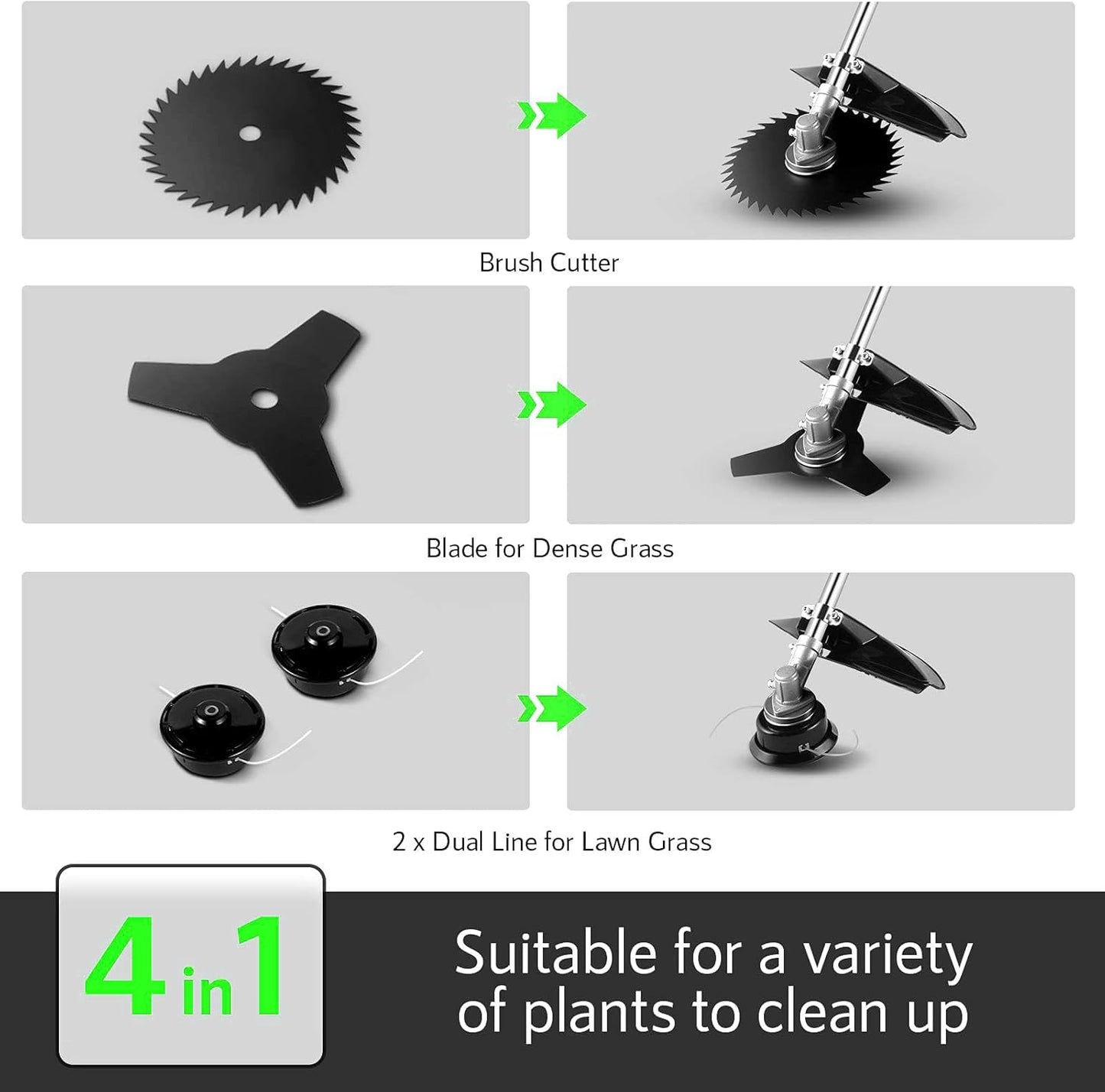 Brush Cutter

Blade for Dense Grass

2 x Dual Line for Lawn Grass

4 in 1

Suitable for a variety of plants to clean up