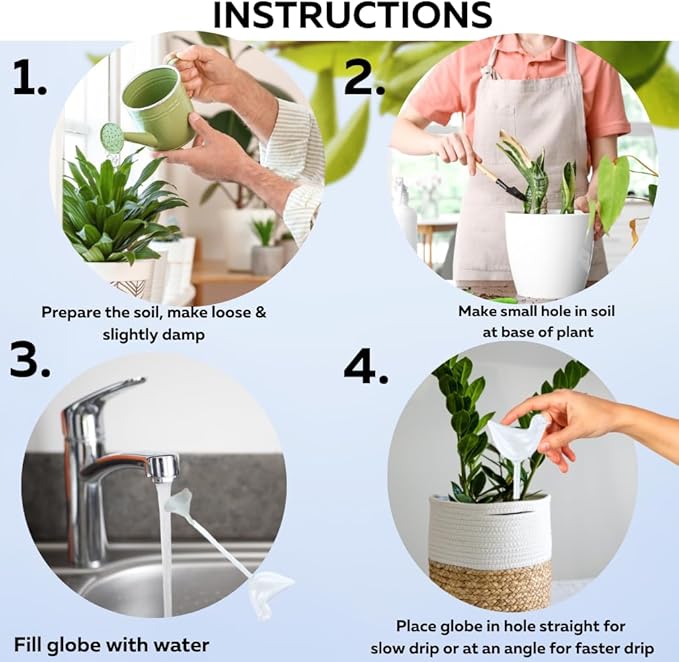 INSTRUCTIONS

1.

Prepare the soil, make loose & slightly damp

2.

Make small hole in soil at base of plant

3.

Fill globe with water

4.

Place globe in hole straight for slow drip or at an angle for faster drip