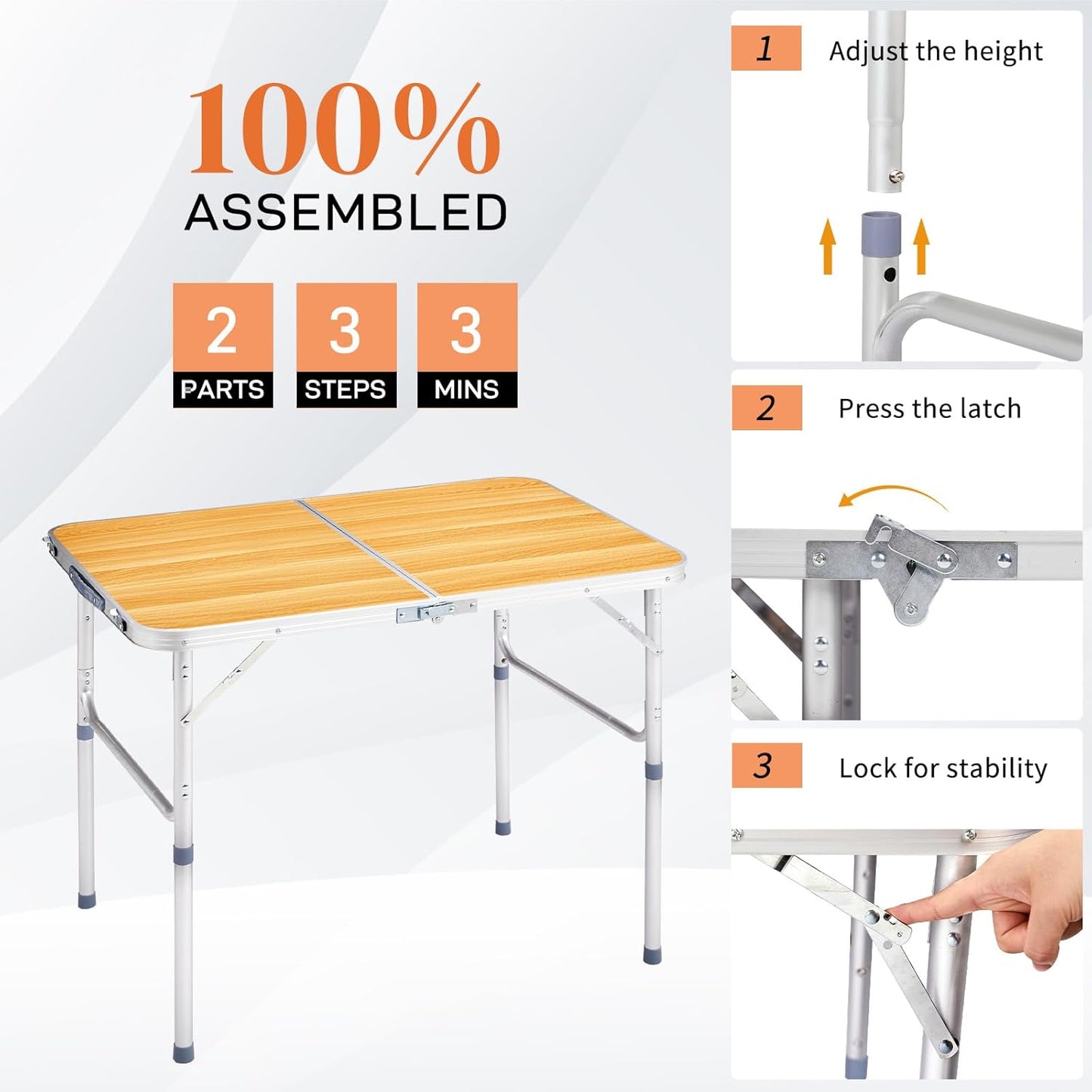 100%
ASSEMBLED

2
PARTS

3
STEPS

3
MINS

1 Adjust the height

2 Press the latch

3 Lock for stability