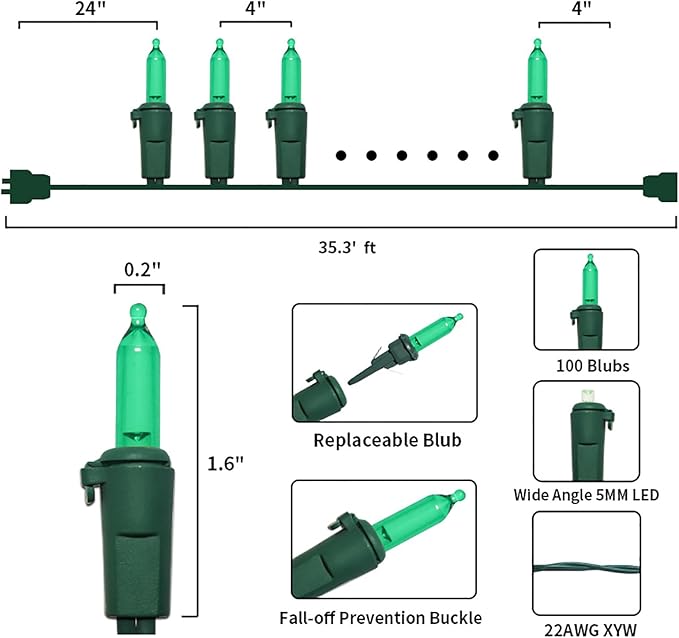 24"

4"

4"

35.3' ft

0.2"

1.6"

Replaceable Blub

Fall-off Prevention Buckle

100 Blubs

Wide Angle 5MM LED

22AWG XYW