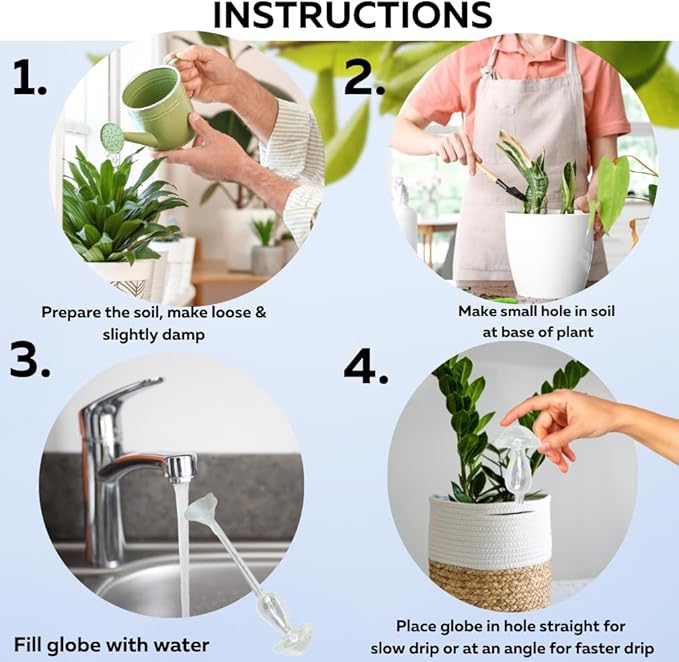 INSTRUCTIONS

1.

Prepare the soil, make loose & slightly damp

2.

Make small hole in soil at base of plant

3.

Fill globe with water

4.

Place globe in hole straight for slow drip or at an angle for faster drip