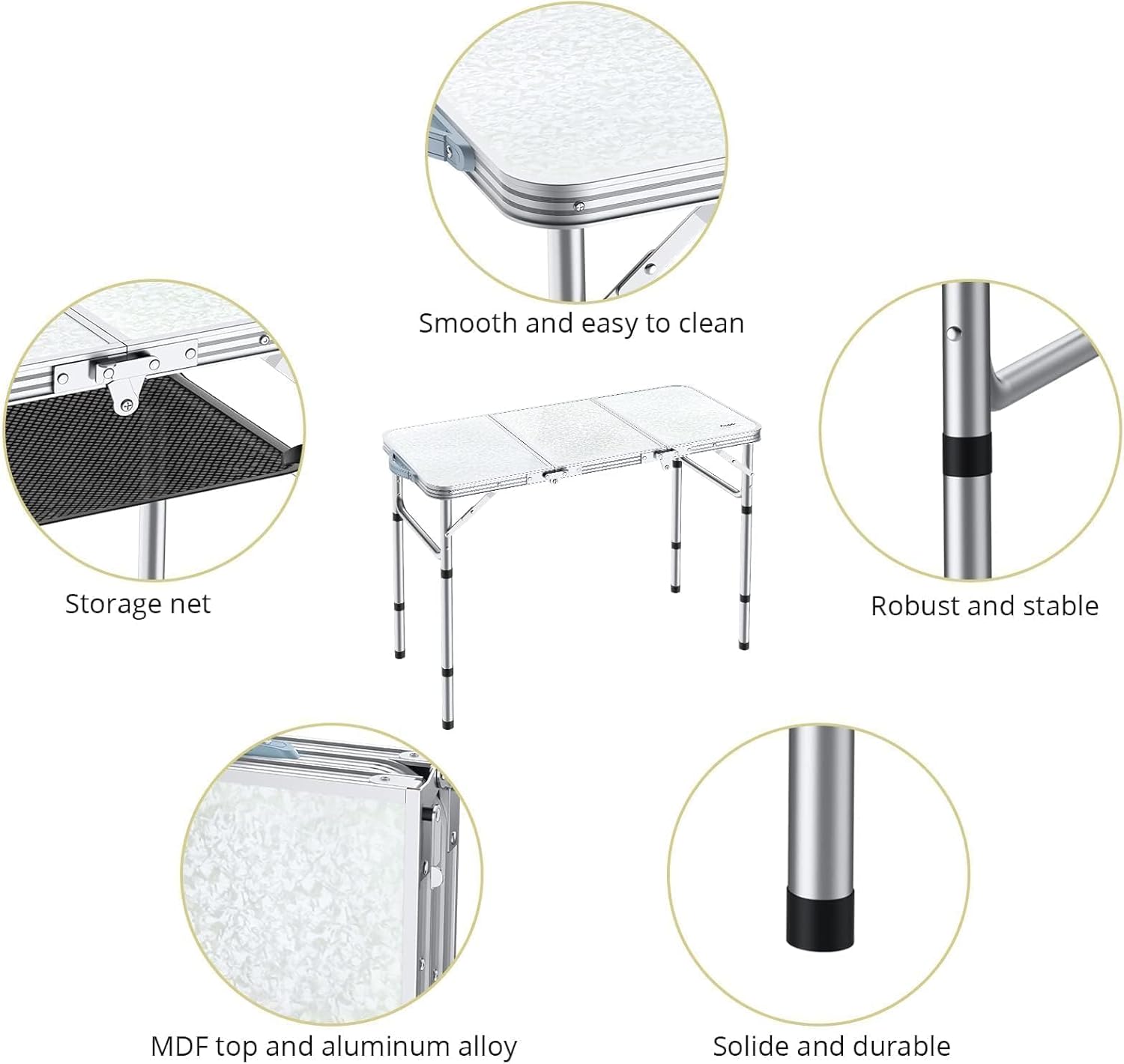 Smooth and easy to clean

Storage net

Robust and stable

MDF top and aluminum alloy

Solide and durable