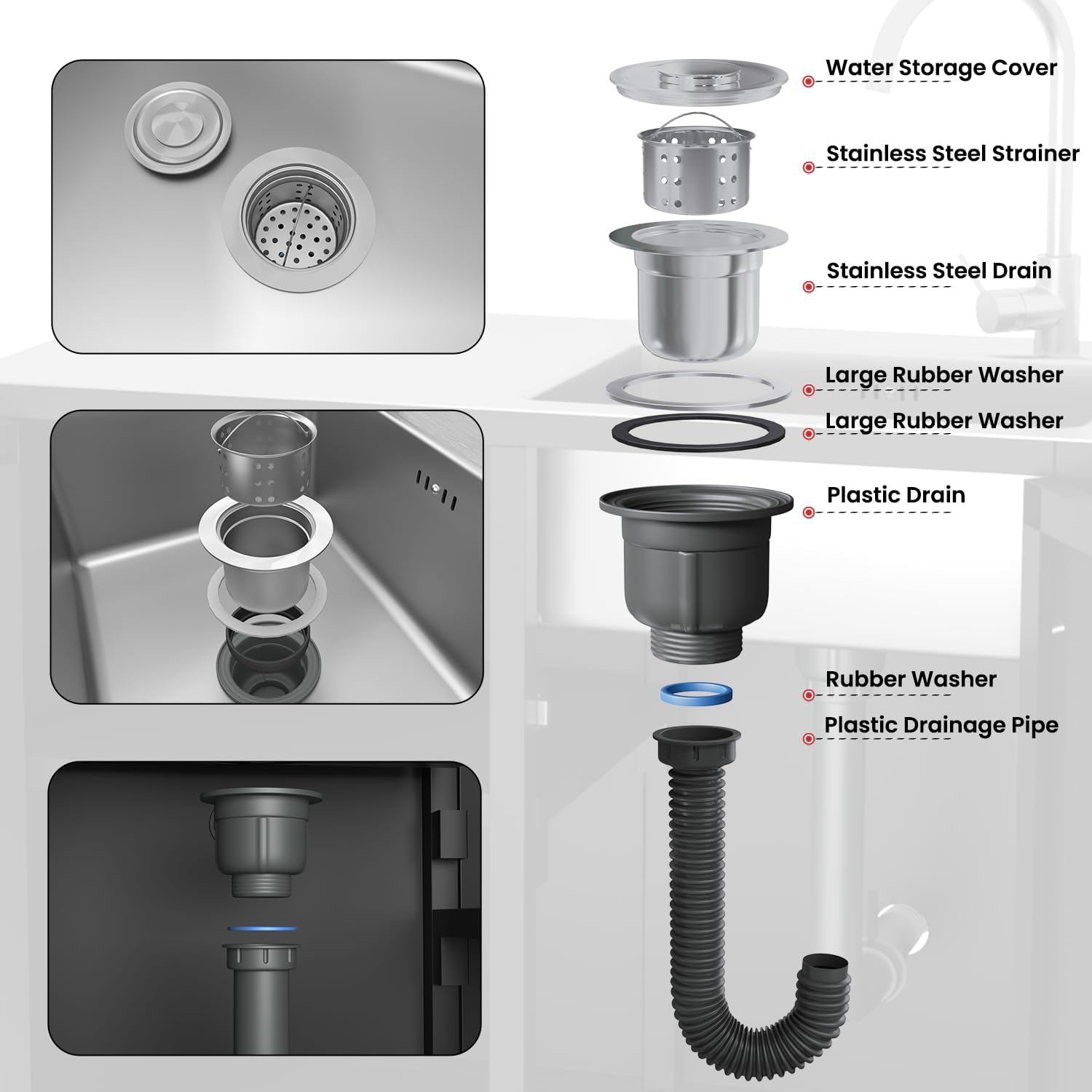 Water Storage Cover

Stainless Steel Strainer

Stainless Steel Drain

Large Rubber Washer

Large Rubber Washer

Plastic Drain

Rubber Washer

Plastic Drainage Pipe