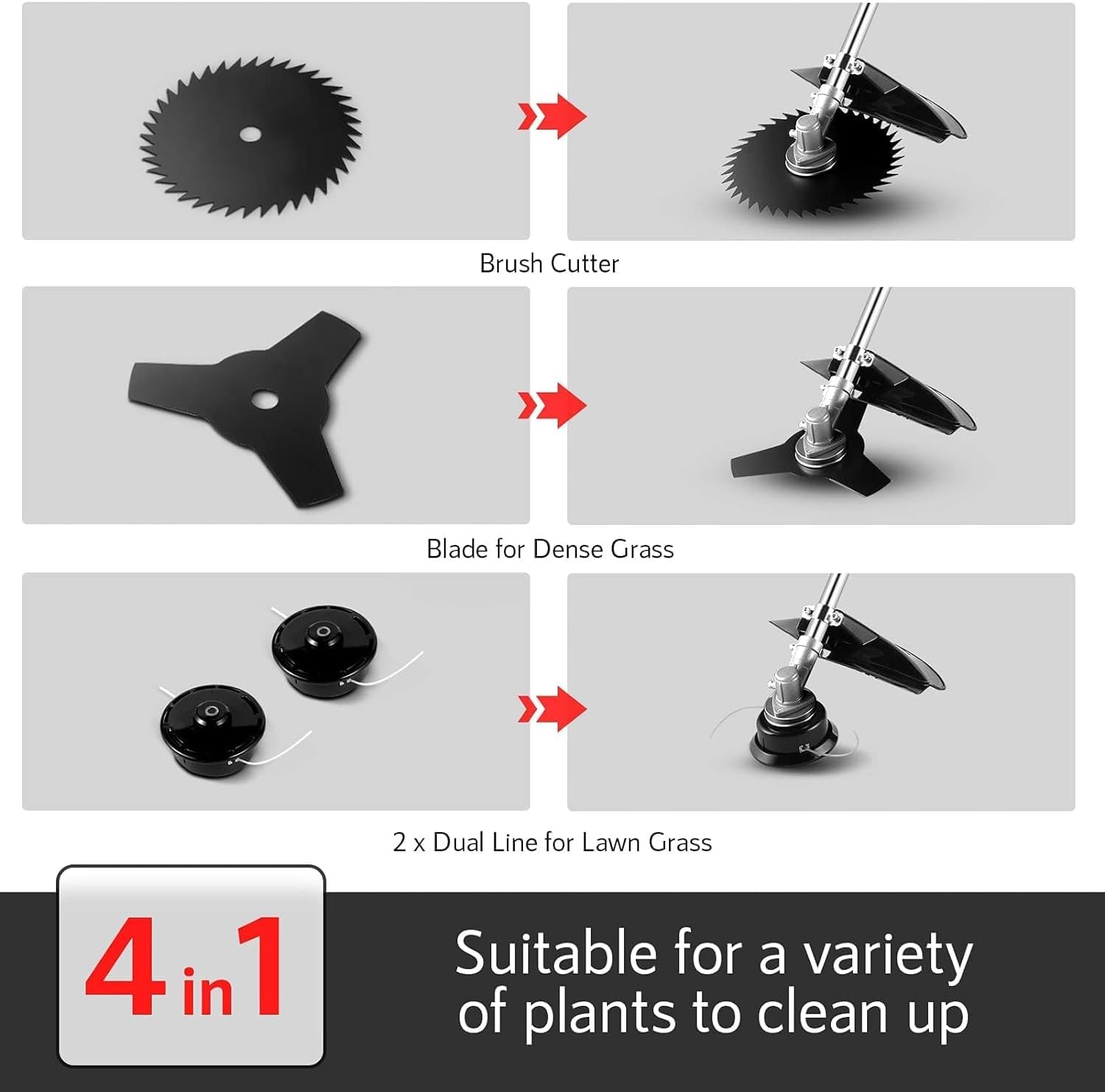 Brush Cutter

Blade for Dense Grass

2 x Dual Line for Lawn Grass

4 in 1

Suitable for a variety of plants to clean up