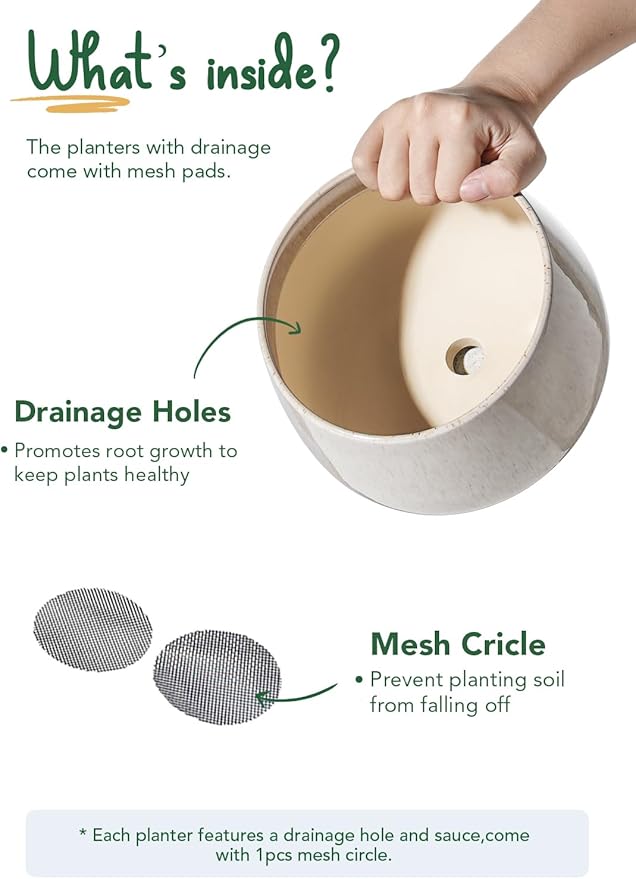 What's inside?

The planters with drainage come with mesh pads.

Drainage Holes

• Promotes root growth to keep plants healthy

Mesh Cricle

• Prevent planting soil from falling off

* Each planter features a drainage hole and sauce,come with 1pcs mesh circle.