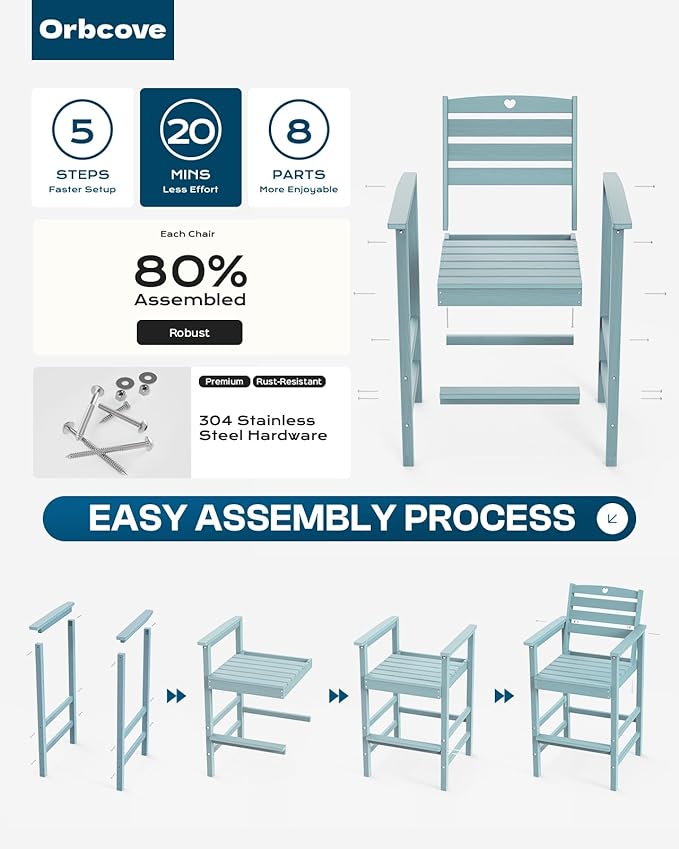 Orbcove

5
STEPS
Faster Setup

20
MINS
Less Effort

8
PARTS
More Enjoyable

Each Chair
80%
Assembled
Robust

Premium Rust-Resistant
304 Stainless Steel Hardware

EASY ASSEMBLY PROCESS