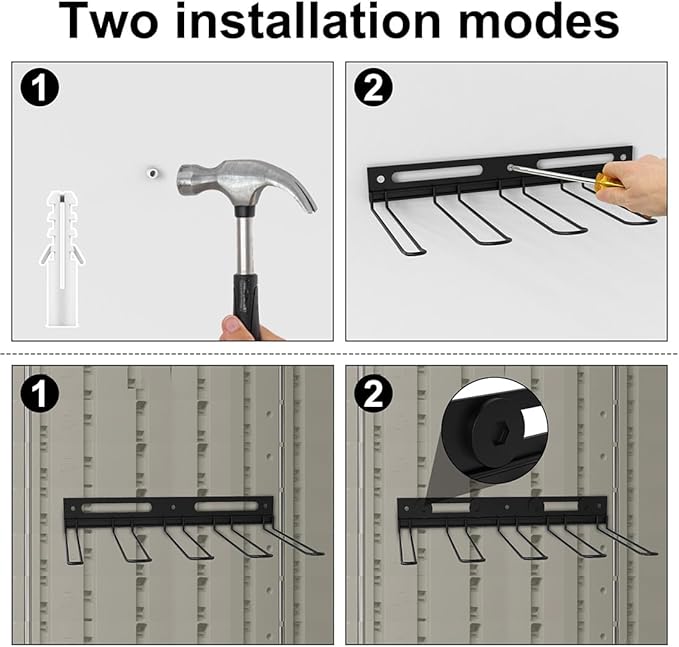 Two installation modes

1

2

1

2