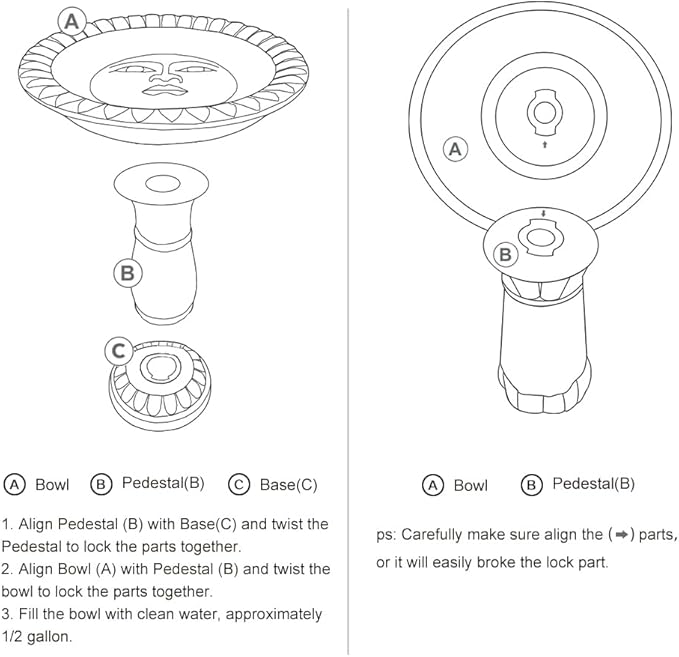 A

B

C

A Bowl B Pedestal(B) C Base(C)

1. Align Pedestal (B) with Base(C) and twist the Pedestal to lock the parts together.
2. Align Bowl (A) with Pedestal (B) and twist the bowl to lock the parts together.
3. Fill the bowl with clean water, approximately 1/2 gallon.

A

B

A Bowl B Pedestal(B)

ps: Carefully make sure align the (➡) parts, or it will easily broke the lock part.