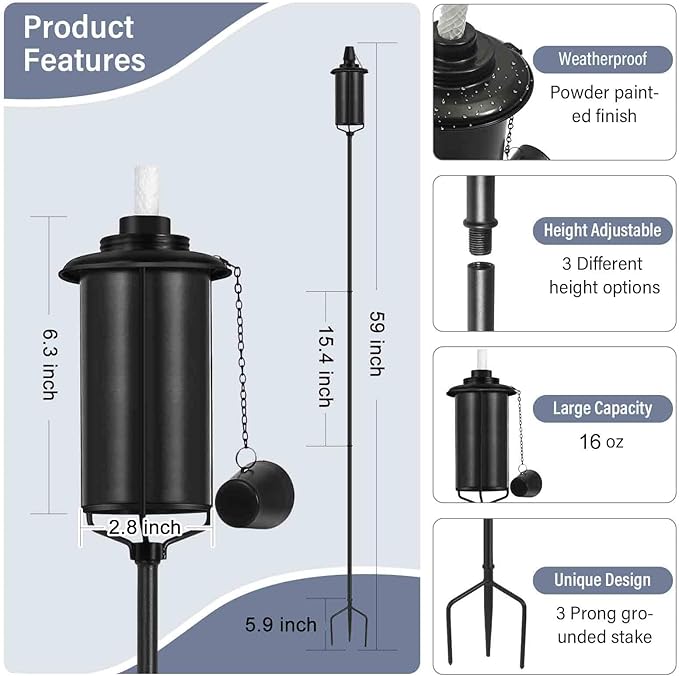 Product Features

6.3 inch

2.8 inch

15.4 inch

59 inch

5.9 inch

Weatherproof

Powder painted finish

Height Adjustable

3 Different height options

Large Capacity

16 oz

Unique Design

3 Prong grounded stake