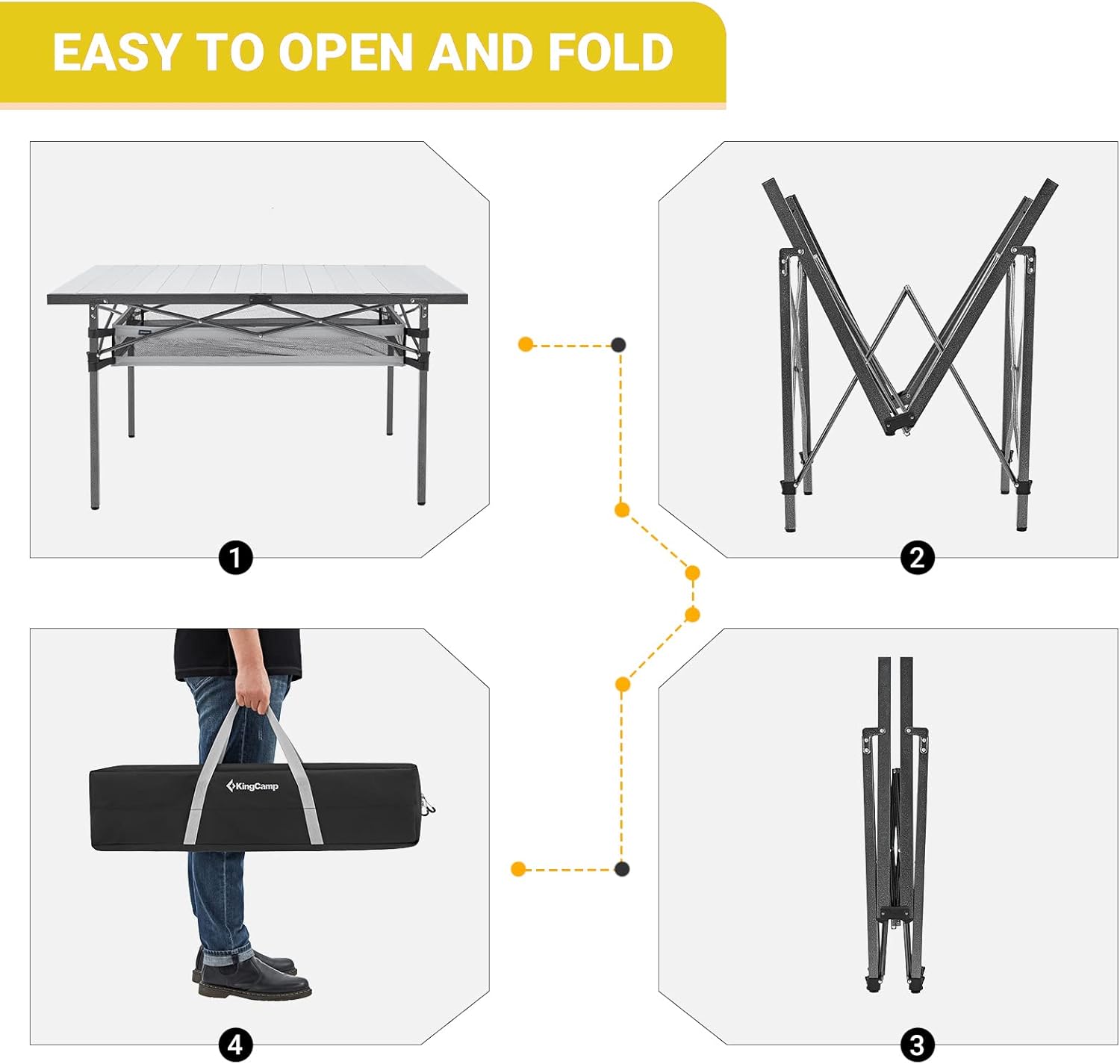 EASY TO OPEN AND FOLD

1

2

KingCamp

4

3