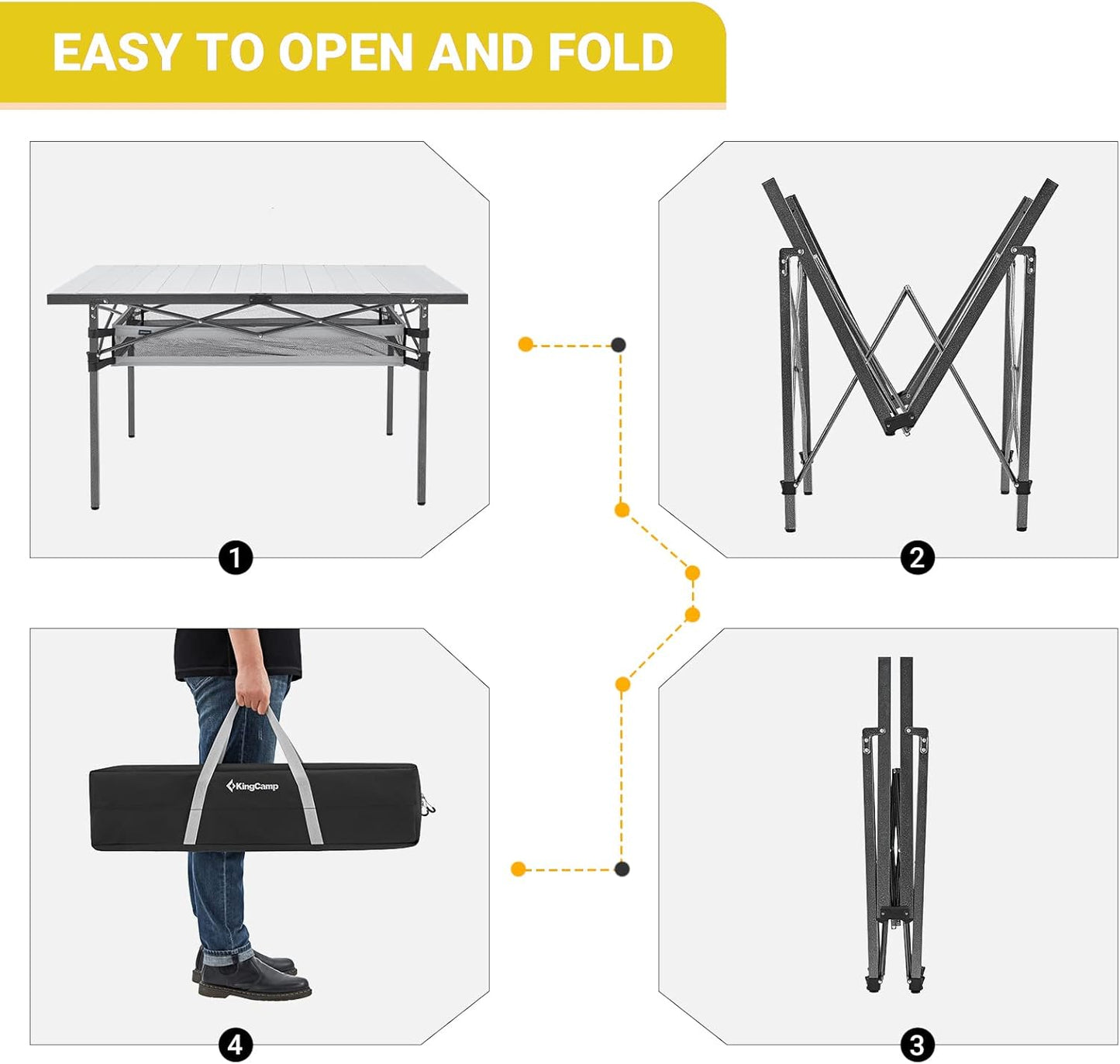 EASY TO OPEN AND FOLD

1

2

KingCamp

4

3