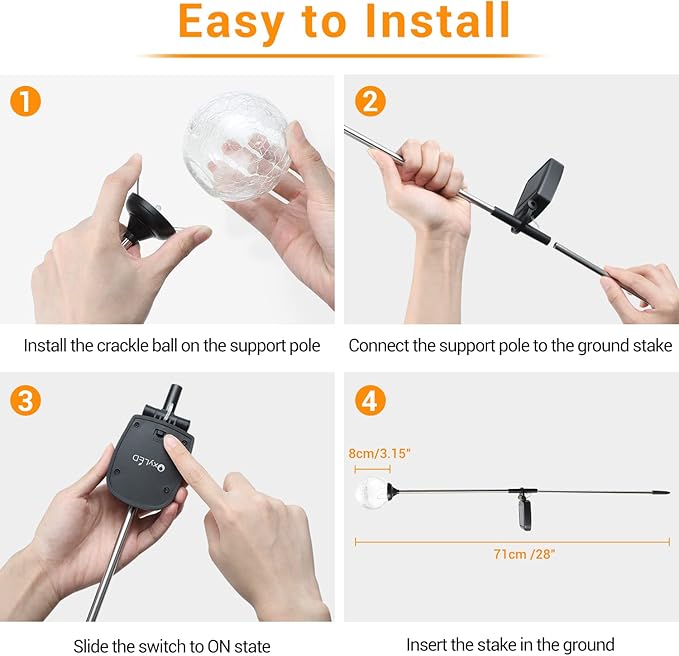 Easy to Install

1

Install the crackle ball on the support pole

2

Connect the support pole to the ground stake

3

OxyLED

Slide the switch to ON state

4

8cm/3.15"

71cm /28"

Insert the stake in the ground