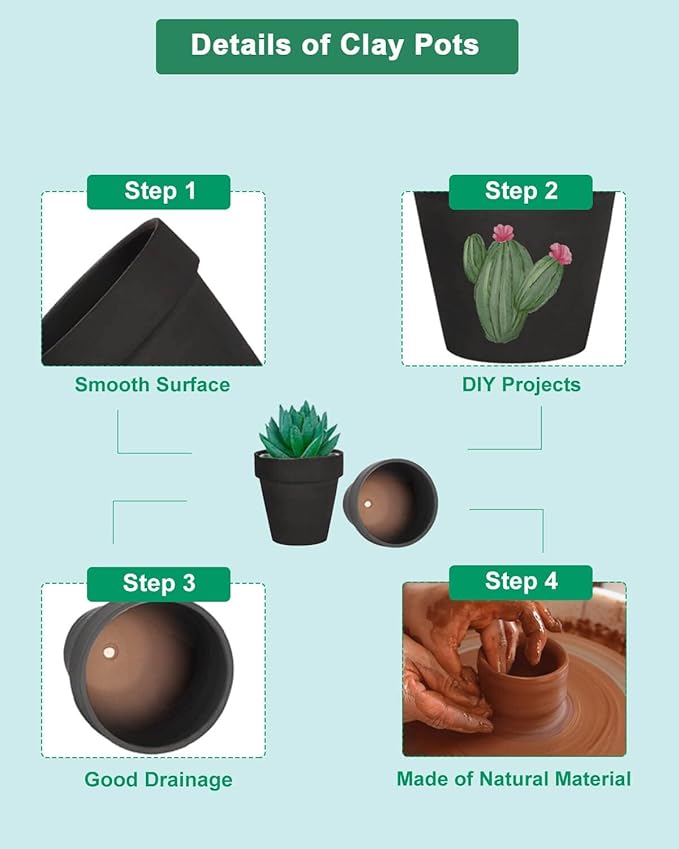 Details of Clay Pots

Step 1

Smooth Surface

Step 2

DIY Projects

Step 3

Good Drainage

Step 4

Made of Natural Material