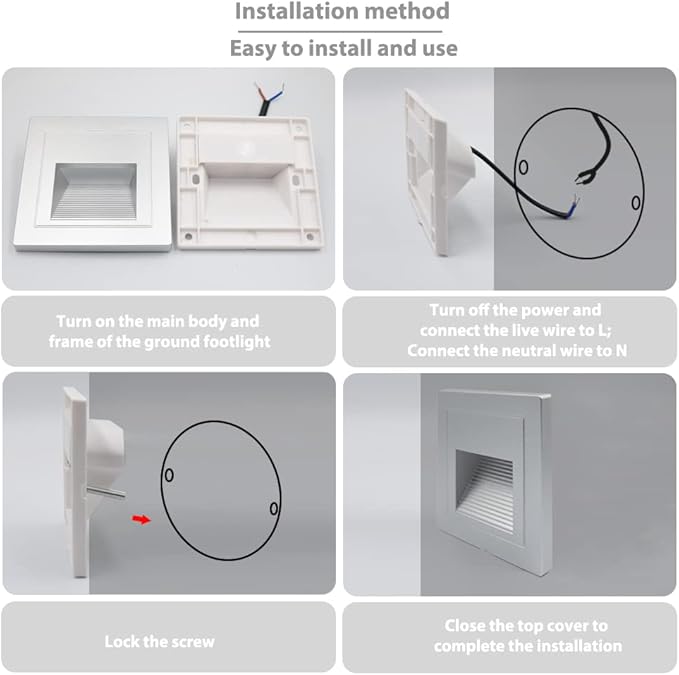 Installation method

Easy to install and use

Turn on the main body and frame of the ground footlight

Turn off the power and connect the live wire to L; Connect the neutral wire to N

Lock the screw

Close the top cover to complete the installation