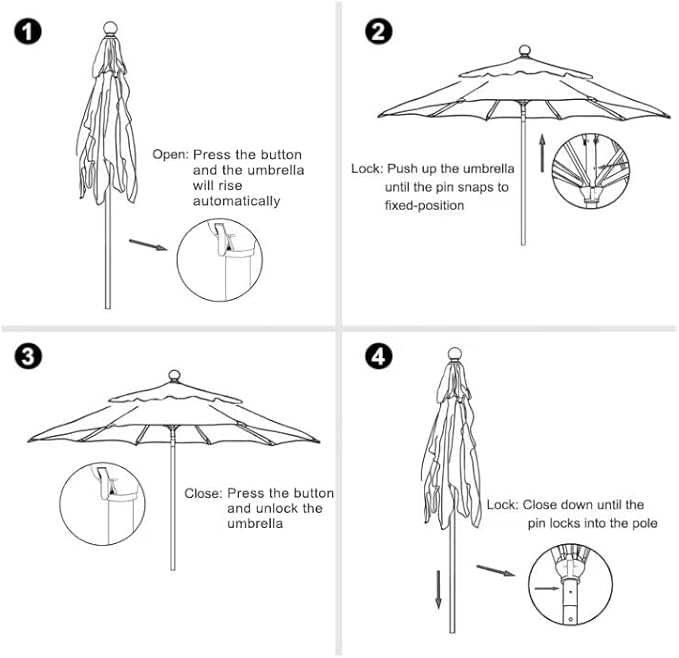 1

Open: Press the button and the umbrella will rise automatically

2

Lock: Push up the umbrella until the pin snaps to fixed-position

3

Close: Press the button and unlock the umbrella

4

Lock: Close down until the pin locks into the pole