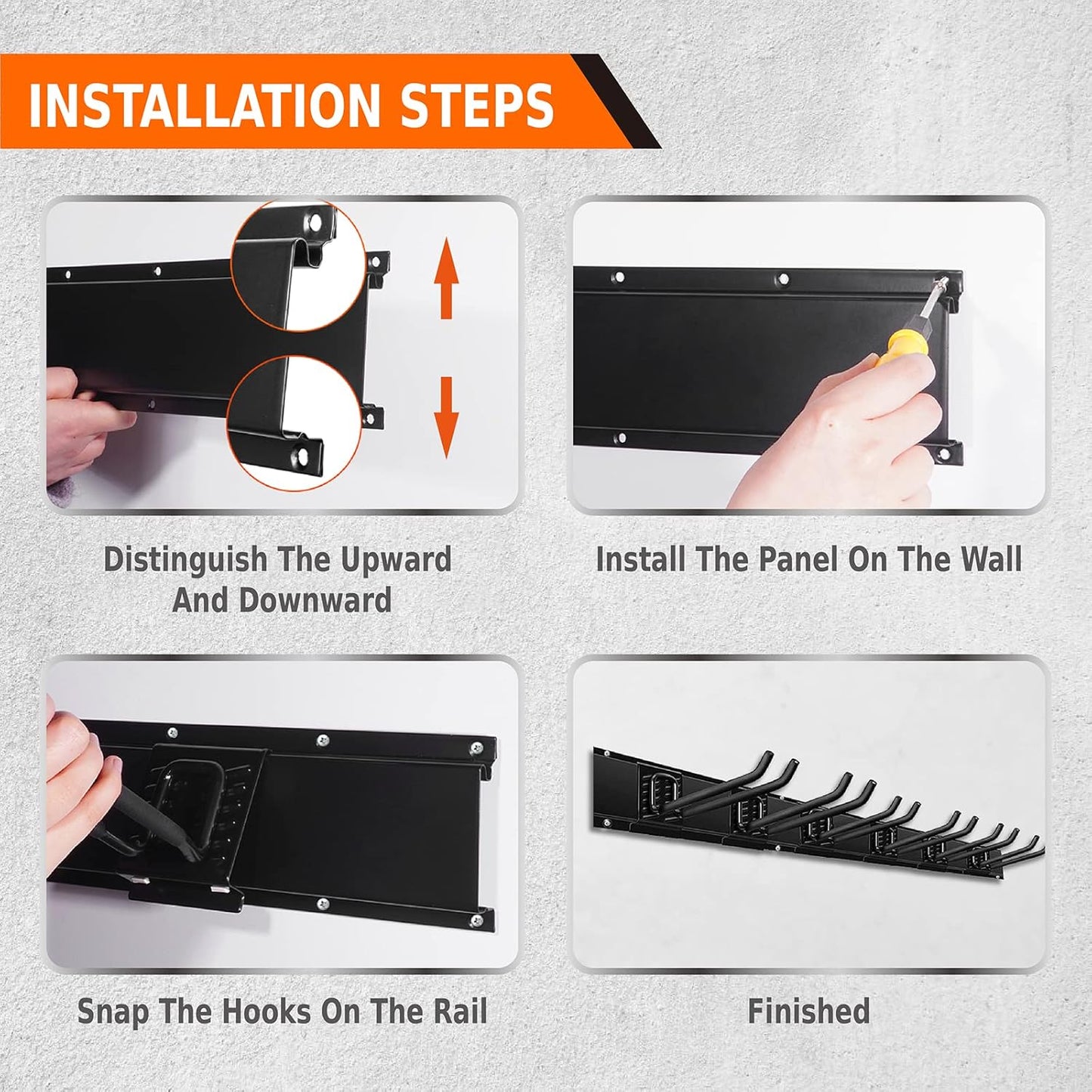 INSTALLATION STEPS

Distinguish The Upward And Downward

Install The Panel On The Wall

Snap The Hooks On The Rail

Finished