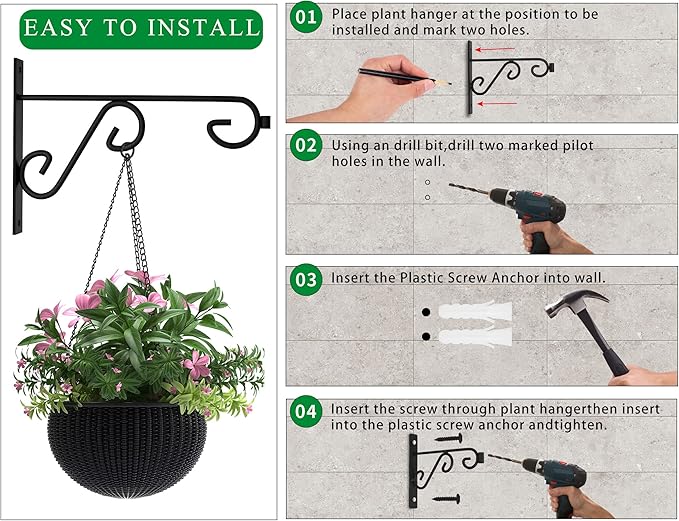 EASY TO INSTALL

01 Place plant hanger at the position to be installed and mark two holes.

02 Using an drill bit,drill two marked pilot holes in the wall.

03 Insert the Plastic Screw Anchor into wall.

04 Insert the screw through plant hangerthen insert into the plastic screw anchor andtighten.