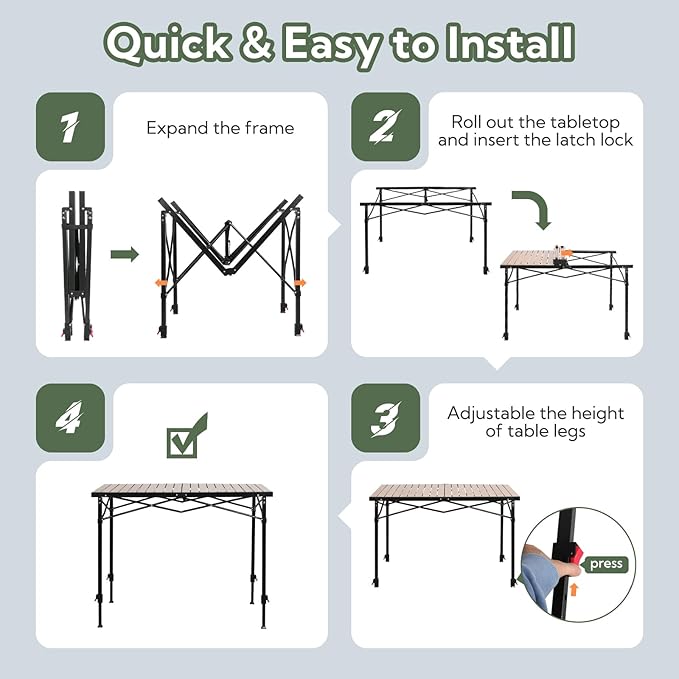 Quick & Easy to Install

1

Expand the frame

2

Roll out the tabletop and insert the latch lock

4

3

Adjustable the height of table legs

press