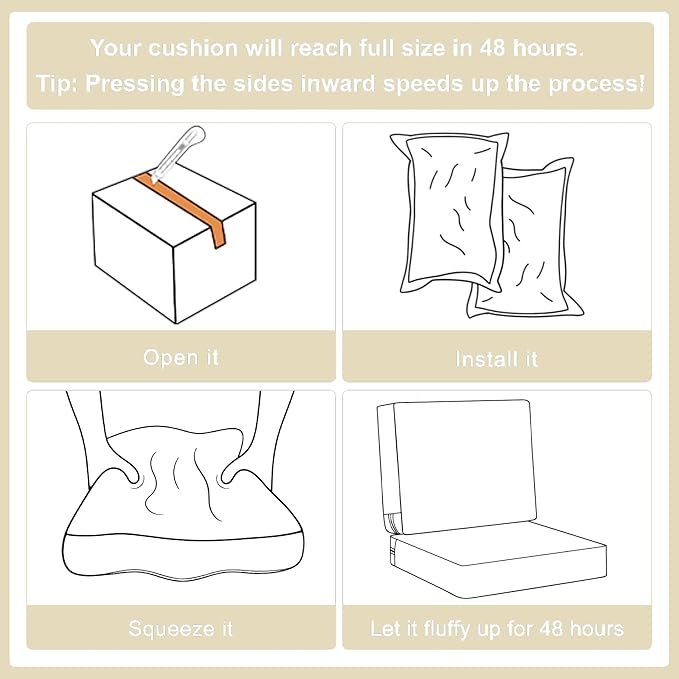 Your cushion will reach full size in 48 hours.
Tip: Pressing the sides inward speeds up the process!

Open it

Install it

Squeeze it

Let it fluffy up for 48 hours