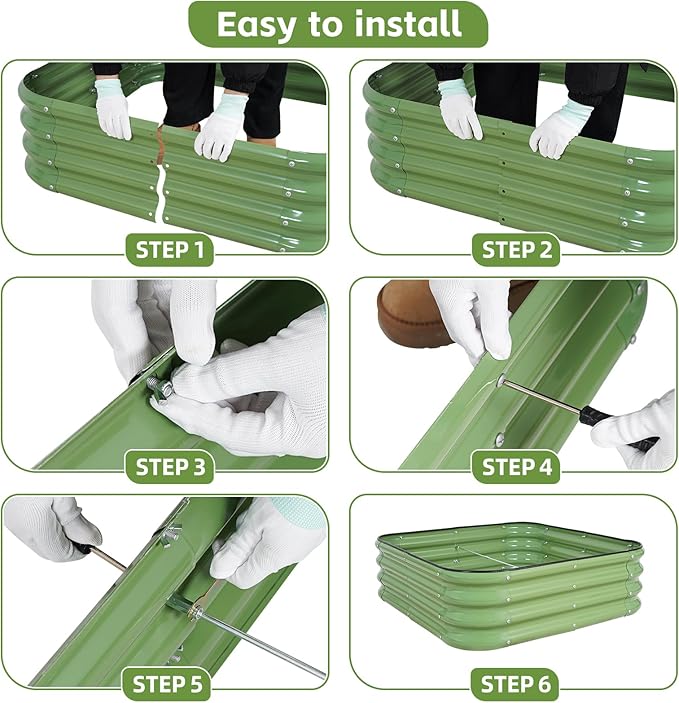 Easy to install

STEP 1

STEP 2

STEP 3

STEP 4

STEP 5

STEP 6