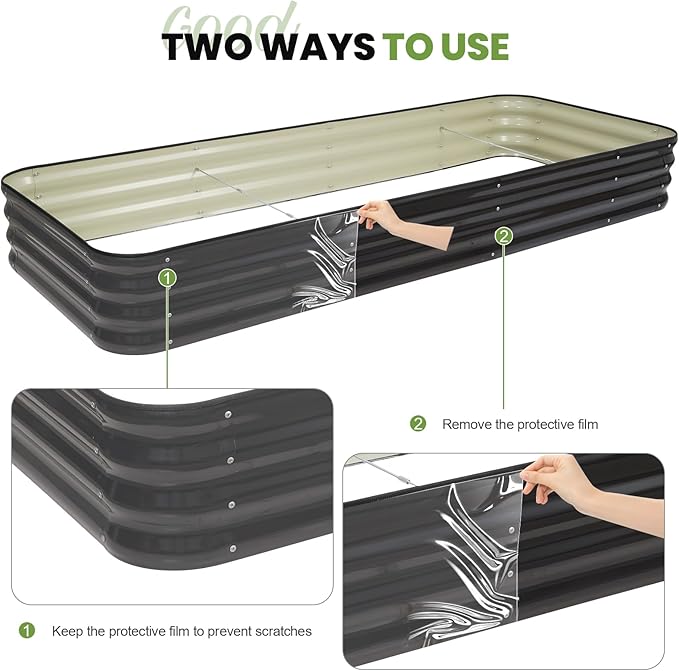 Good
TWO WAYS TO USE

1

2

2 Remove the protective film

1 Keep the protective film to prevent scratches