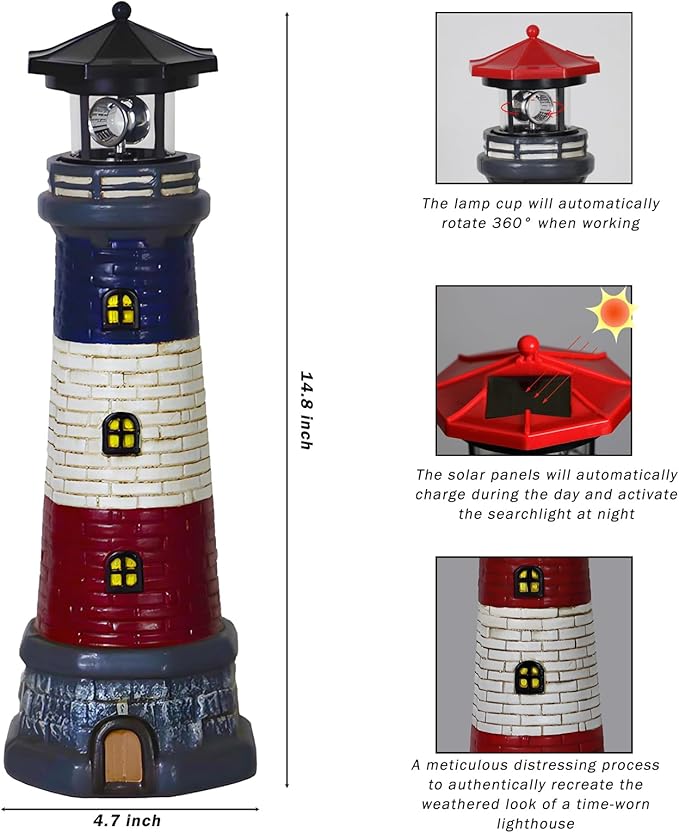 14.8 inch

4.7 inch

The lamp cup will automatically rotate 360° when working

The solar panels will automatically charge during the day and activate the searchlight at night

A meticulous distressing process to authentically recreate the weathered look of a time-worn lighthouse